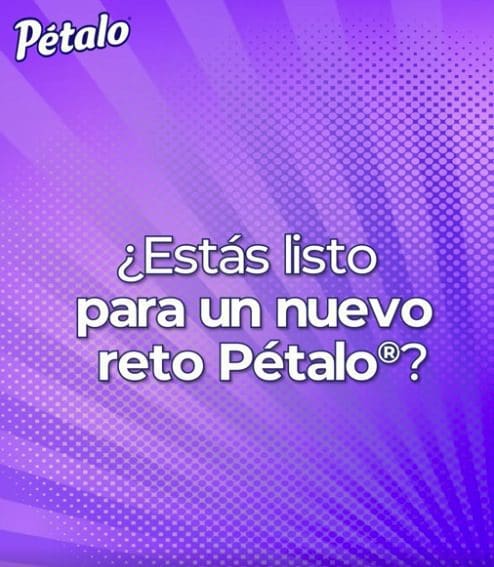 Pétalo

¿Estás listo para un nuevo reto Pétalo®?