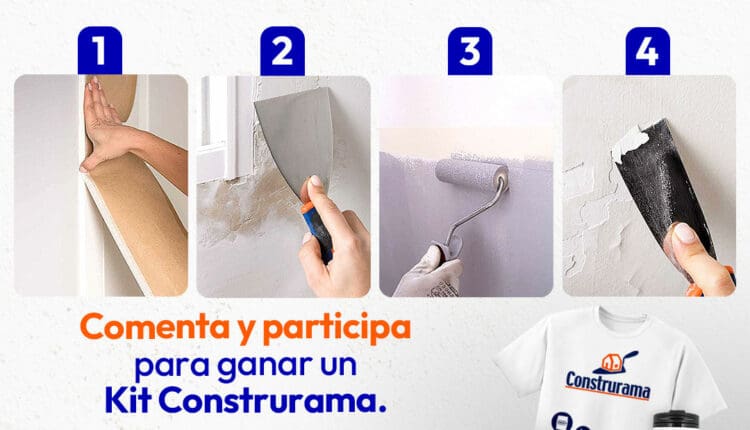 1

2

3

4

Comenta y participa para ganar un Kit Construrama.

Construrama